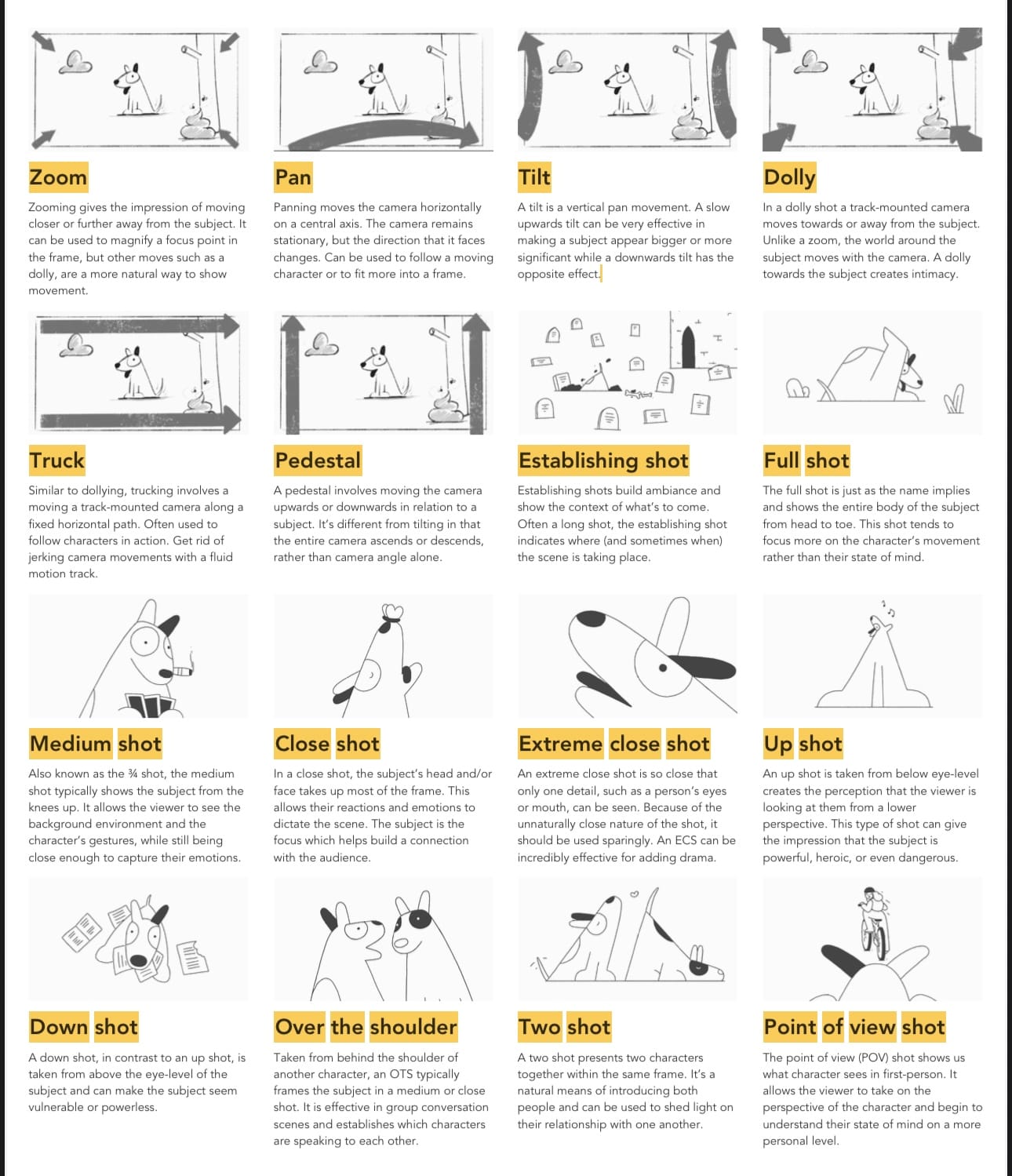 Zoom

Zooming gives the impression of moving closer or further away from the subject. It can be used to magnify a focus point in the frame, but other moves such as a dolly, are a more natural way to show movement.

Pan

Panning moves the camera horizontally on a central axis. The camera remains stationary, but the direction that it faces changes. Can be used to follow a moving character or to fit more into a frame.

Tilt

A tilt is a vertical pan movement. A slow upwards tilt can be very effective in making a subject appear bigger or more significant while a downwards tilt has the opposite effect.

Dolly

In a dolly shot a track-mounted camera moves towards or away from the subject. Unlike a zoom, the world around the subject moves with the camera. A dolly towards the subject creates intimacy.

Truck

Similar to dollying, trucking involves a moving a track-mounted camera along a fixed horizontal path. Often used to follow characters in action. Get rid of jerking camera movements with a fluid motion track.

Pedestal

A pedestal involves moving the camera upwards or downwards in relation to a subject. It's different from tilting in that the entire camera ascends or descends, rather than camera angle alone.

Establishing shot

Establishing shots build ambiance and show the context of what's to come. Often a long shot, the establishing shot indicates where (and sometimes when) the scene is taking place.

Full shot

The full shot is just as the name implies and shows the entire body of the subject from head to toe. This shot tends to focus more on the character's movement rather than their state of mind.

Medium shot

Also known as the ¾ shot, the medium shot typically shows the subject from the knees up. It allows the viewer to see the background environment and the character's gestures, while still being close enough to capture their emotions.

Close shot

In a close shot, the subject's head and/or face takes up most of the frame. This allows their reactions and emotions to dictate the scene. The subject is the focus which helps build a connection with the audience.

Extreme close shot

An extreme close shot is so close that only one detail, such as a person's eyes or mouth, can be seen. Because of the unnaturally close nature of the shot, it should be used sparingly. An ECS can be incredibly effective for adding drama.

Up shot

An up shot is taken from below eye-level creates the perception that the viewer is looking at them from a lower perspective. This type of shot can give the impression that the subject is powerful, heroic, or even dangerous.

Down shot

A down shot, in contrast to an up shot, is taken from above the eye-level of the subject and can make the subject seem vulnerable or powerless.

Over the shoulder

Taken from behind the shoulder of another character, an OTS typically frames the subject in a medium or close shot. It is effective in group conversation scenes and establishes which characters are speaking to each other.

Two shot

A two shot presents two characters together within the same frame. It's a natural means of introducing both people and can be used to shed light on their relationship with one another.

Point of view shot

The point of view (POV) shot shows us what character sees in first-person. It allows the viewer to take on the perspective of the character and begin to understand their state of mind on a more personal level.